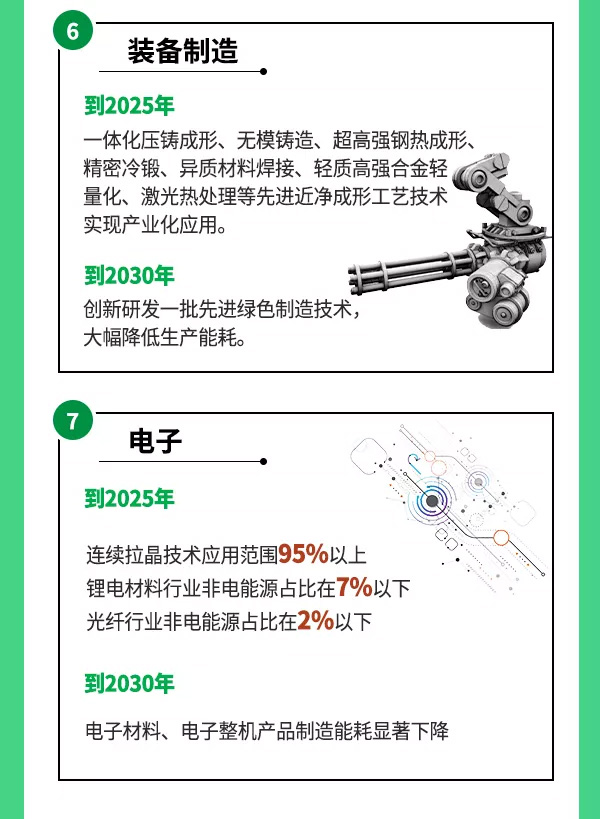 6

装备制造

到2025年

一体化压铸成形、无模铸造、超高强钢热成形、精密冷锻、异质材料焊接、轻质高强合金轻量化、激光热处理等先进近净成形工艺技术实现产业化应用。

到2030年

创新研发一批先进绿色制造技术，大幅降低生产能耗。

7

电子

到2025年

连续拉晶技术应用范围95%以上
锂电材料行业非电能源占比在7%以下
光纤行业非电能源占比在2%以下

到2030年

电子材料、电子整机产品制造能耗显著下降